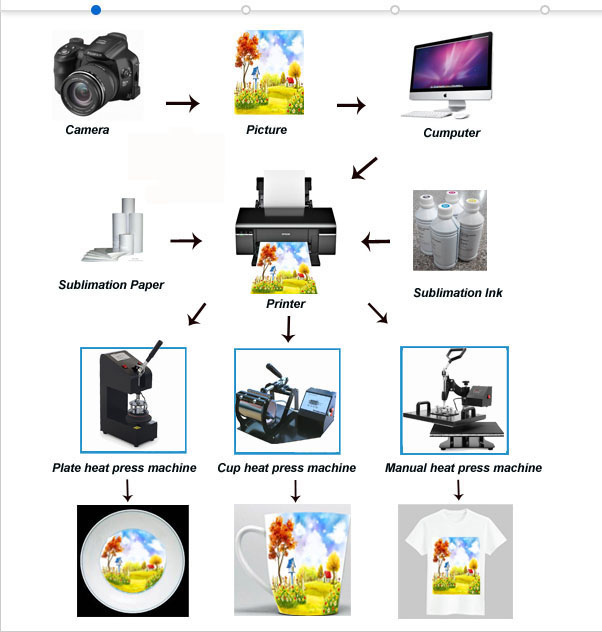 Camera

Picture

Cumputer

Sublimation Paper

Printer

Sublimation Ink

Plate heat press machine

Cup heat press machine

Manual heat press machine