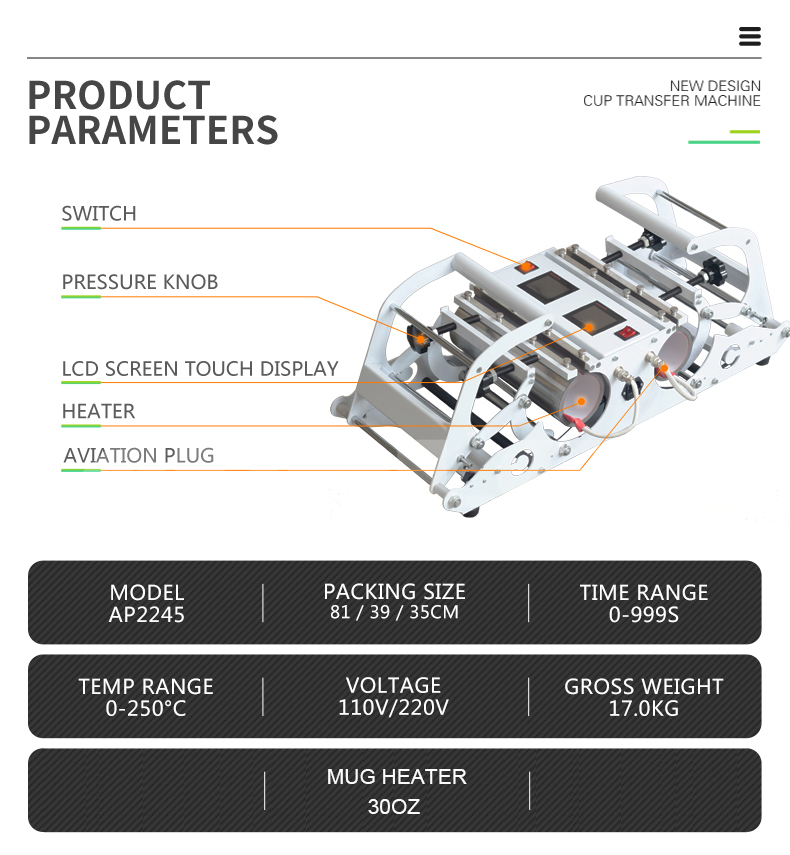 PRODUCT PARAMETERS

NEW DESIGN
CUP TRANSFER MACHINE

SWITCH

PRESSURE KNOB

LCD SCREEN TOUCH DISPLAY

HEATER

AVIATION PLUG

MODEL
AP2245

PACKING SIZE
81 / 39 / 35CM

TIME RANGE
0-999S

TEMP RANGE
0-250°C

VOLTAGE
110V/220V

GROSS WEIGHT
17.0KG

MUG HEATER
30OZ