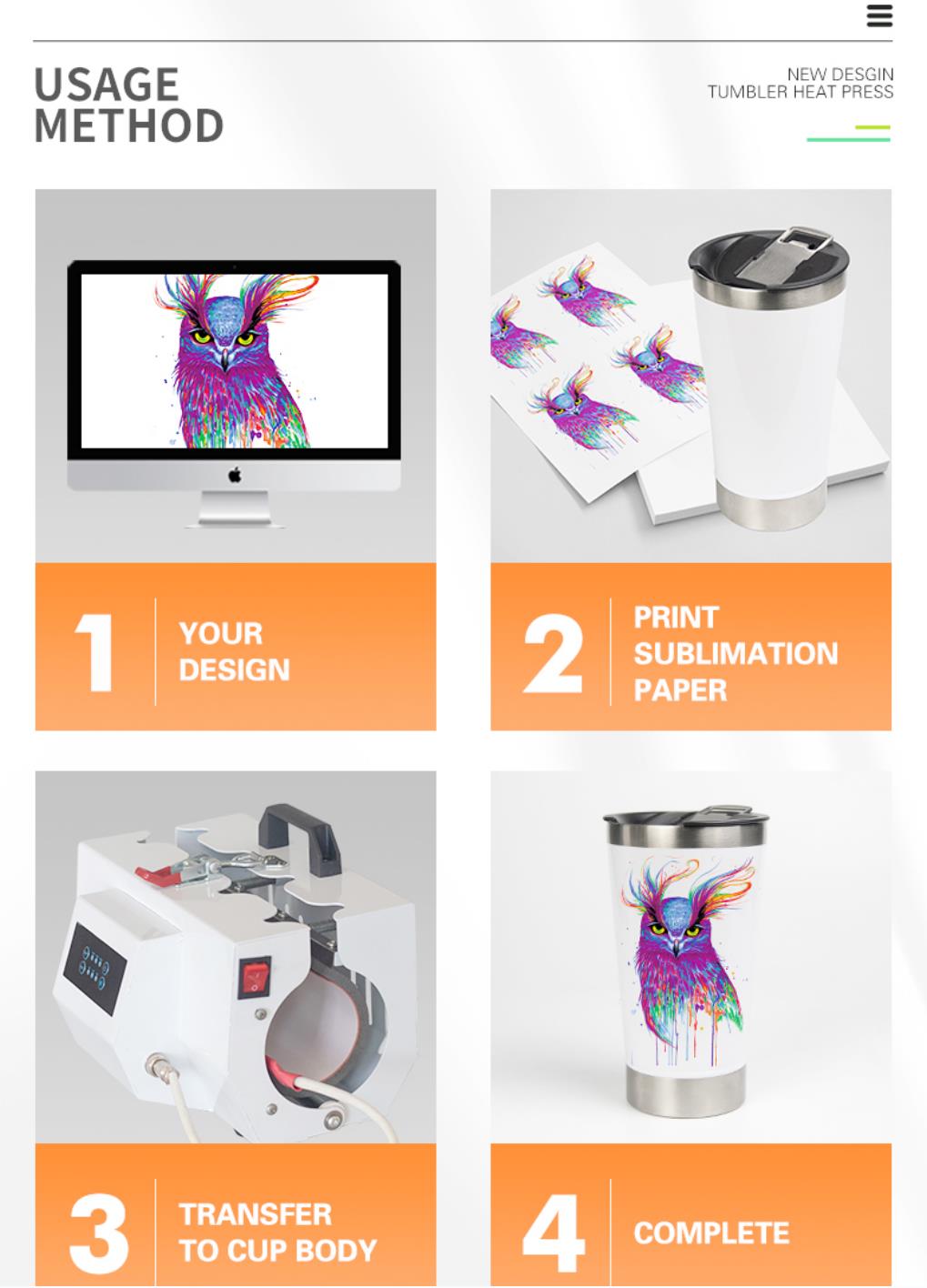 USAGE METHOD

NEW DESGIN
TUMBLER HEAT PRESS

1 YOUR DESIGN

2 PRINT SUBLIMATION PAPER

3 TRANSFER TO CUP BODY

4 COMPLETE