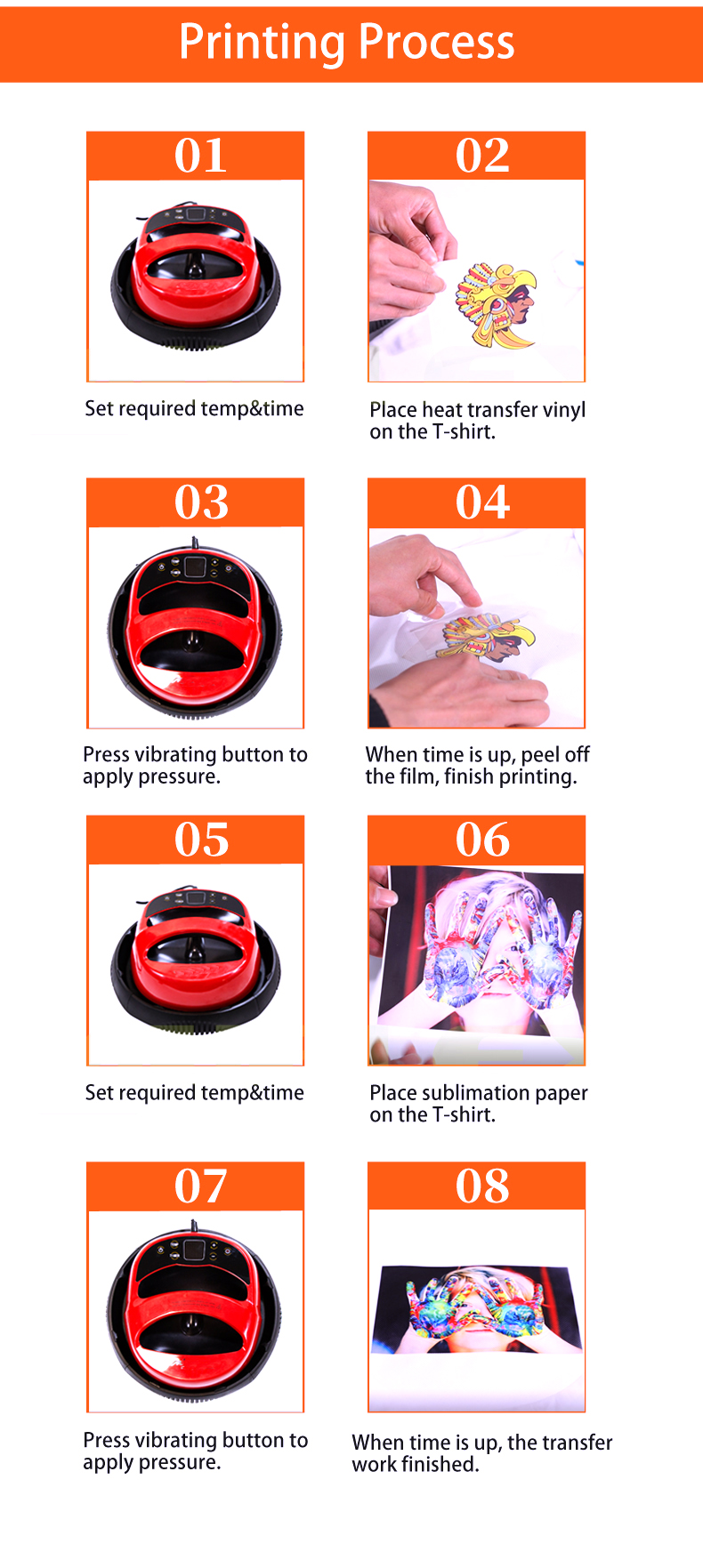 Printing Process

01

Set required temp&time

02

Place heat transfer vinyl on the T-shirt.

03

Press vibrating button to apply pressure.

04

When time is up, peel off the film, finish printing.

05

Set required temp&time

06

Place sublimation paper on the T-shirt.

07

Press vibrating button to apply pressure.

08

When time is up, the transfer work finished.