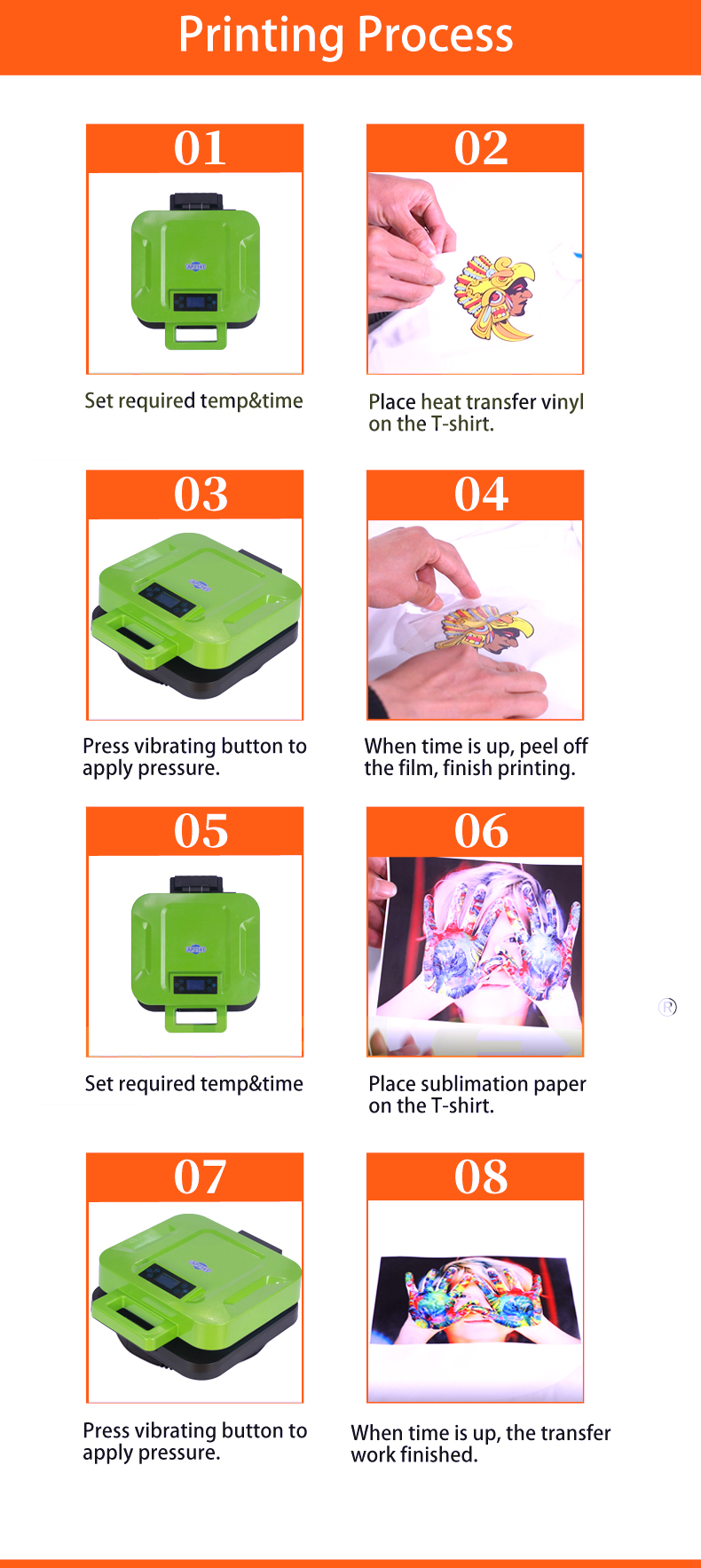 Printing Process

01

Set required temp&time

02

Place heat transfer vinyl on the T-shirt.

03

Press vibrating button to apply pressure.

04

When time is up, peel off the film, finish printing.

05

Set required temp&time

06

Place sublimation paper on the T-shirt.

®

07

Press vibrating button to apply pressure.

08

When time is up, the transfer work finished.